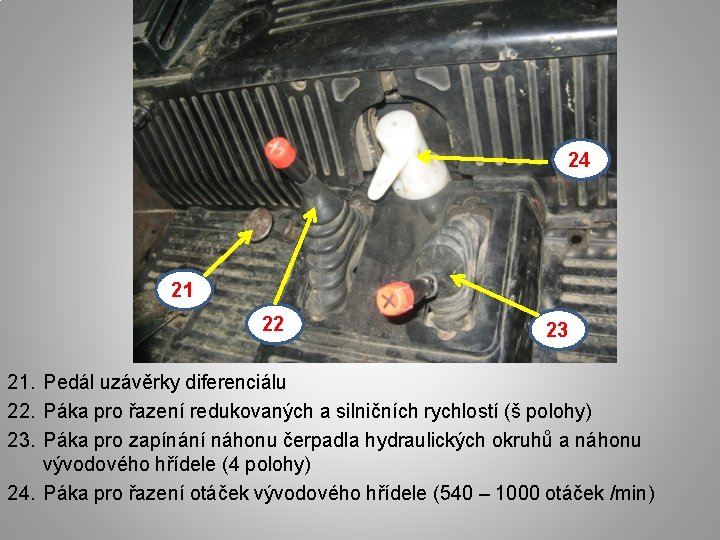 24

21

22

23

21. Pedál uzávěrky diferenciálu
22. Páka pro řazení redukovaných a silničních rychlostí (š polohy)
23. Páka pro zapínání náhonu čerpadla hydraulických okruhů a náhonu vývodového hřídele (4 polohy)
24. Páka pro řazení otáček vývodového hřídele (540 – 1000 otáček /min)