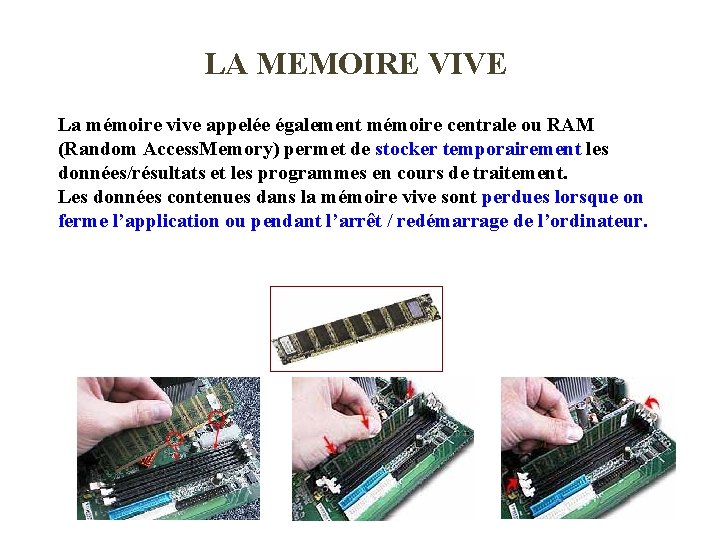 LA MEMOIRE VIVE

La mémoire vive appelée également mémoire centrale ou RAM (Random AccessMemory) permet de stocker temporairement les données/résultats et les programmes en cours de traitement.
Les données contenues dans la mémoire vive sont perdues lorsque on ferme l'application ou pendant l'arrêt / redémarrage de l'ordinateur.