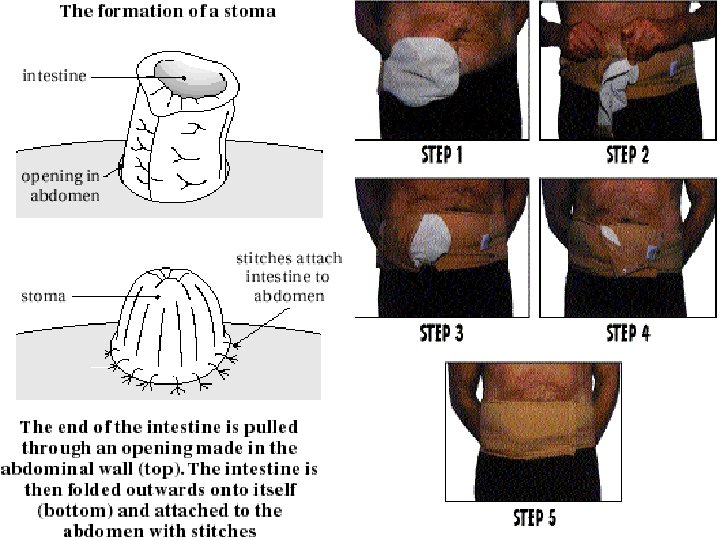 The formation of a stoma

intestine

opening in abdomen

stoma

stitches attach intestine to abdomen

The end of the intestine is pulled through an opening made in the abdominal wall (top). The intestine is then folded outwards onto itself (bottom) and attached to the abdomen with stitches

STEP 1

STEP 2

STEP 3

STEP 4

STEP 5