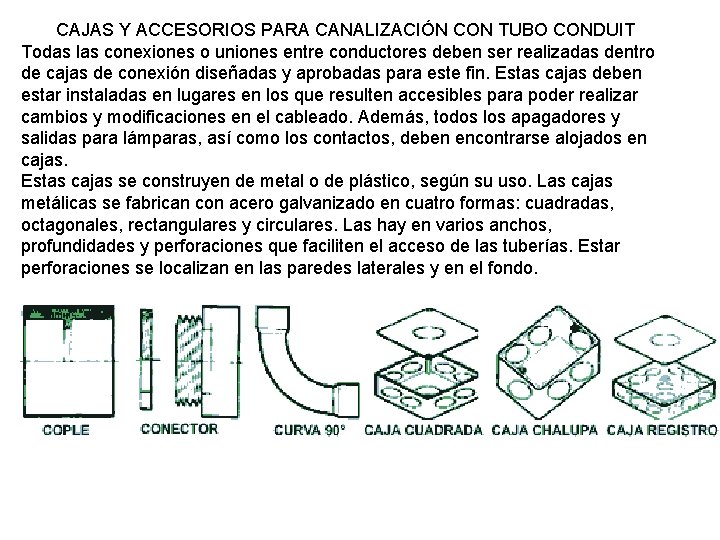 CAJAS Y ACCESORIOS PARA CANALIZACIÓN CON TUBO CONDUIT

Todas las conexiones o uniones entre conductores deben ser realizadas dentro de cajas de conexión diseñadas y aprobadas para este fin. Estas cajas deben estar instaladas en lugares en los que resulten accesibles para poder realizar cambios y modificaciones en el cableado. Además, todos los apagadores y salidas para lámparas, así como los contactos, deben encontrarse alojados en cajas.

Estas cajas se construyen de metal o de plástico, según su uso. Las cajas metálicas se fabrican con acero galvanizado en cuatro formas: cuadradas, octagonales, rectangulares y circulares. Las hay en varios anchos, profundidades y perforaciones que faciliten el acceso de las tuberías. Estar perforaciones se localizan en las paredes laterales y en el fondo.

COPLE
CONECTOR
CURVA 90°
CAJA CUADRADA
CAJA CHALUPA
CAJA REGISTRO