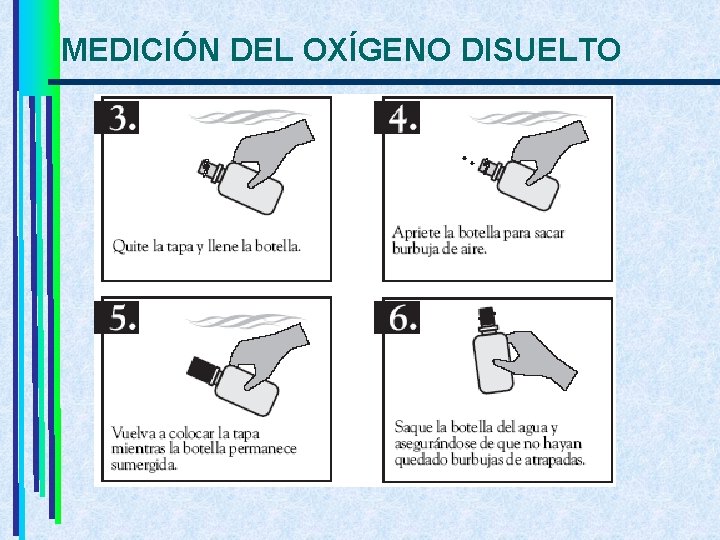 MEDICIÓN DEL OXÍGENO DISUELTO

3.

Quite la tapa y llene la botella.

4.

Apriete la botella para sacar burbuja de aire.

5.

Vuelva a colocar la tapa mientras la botella permanece sumergida.

6.

Saque la botella del agua y asegurándose de que no hayan quedado burbujas de atrapadas.