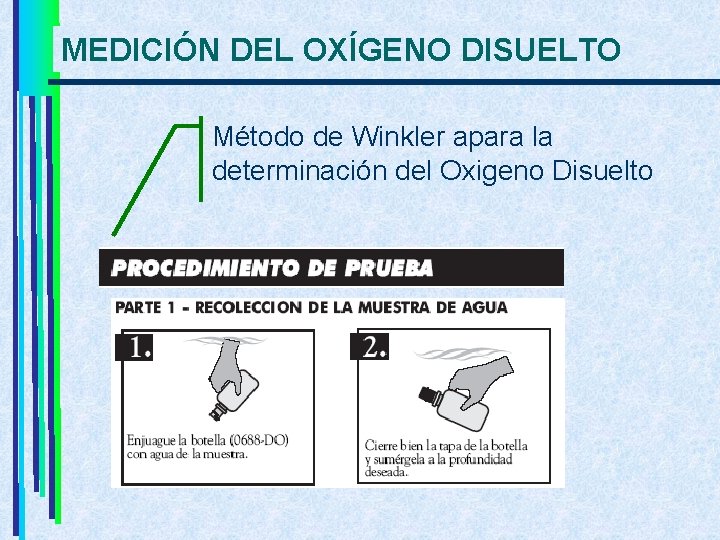 MEDICIÓN DEL OXÍGENO DISUELTO

Método de Winkler apara la determinación del Oxigeno Disuelto

PROCEDIMIENTO DE PRUEBA

PARTE 1 - RECOLECCION DE LA MUESTRA DE AGUA

1.

Enjuague la botella (0688-DO) con agua de la muestra.

2.

Cierre bien la tapa de la botella y sumérgela a la profundidad deseada.