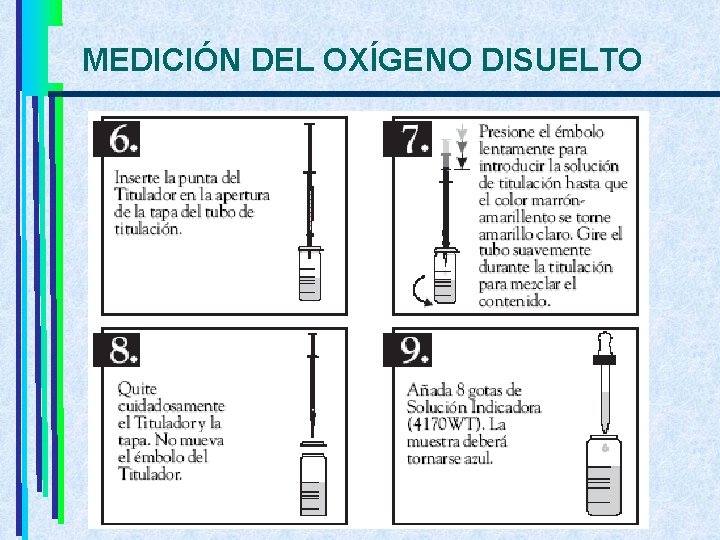 MEDICIÓN DEL OXÍGENO DISUELTO

6.

Inserte la punta del Titulador en la apertura de la tapa del tubo de titulación.

7.

Presione el émbolo lentamente para introducir la solución de titulación hasta que el color marrón-amarillento se torne amarillo claro. Gire el tubo suavemente durante la titulación para mezclar el contenido.

8.

Quite cuidadosamente el Titulador y la tapa. No mueva el émbolo del Titulador.

9.

Añada 8 gotas de Solución Indicadora (4170WT). La muestra deberá tornarse azul.