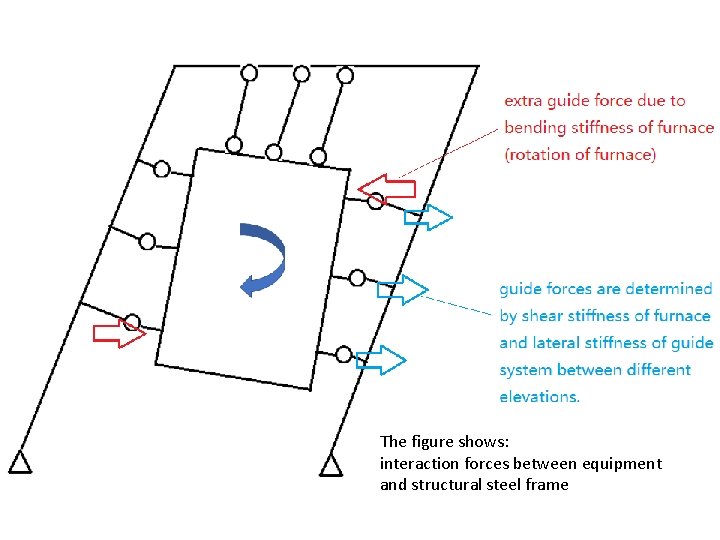 extra guide force due to bending stiffness of furnace (rotation of furnace)

guide forces are determined by shear stiffness of furnace and lateral stiffness of guide system between different elevations.

The figure shows:
interaction forces between equipment and structural steel frame