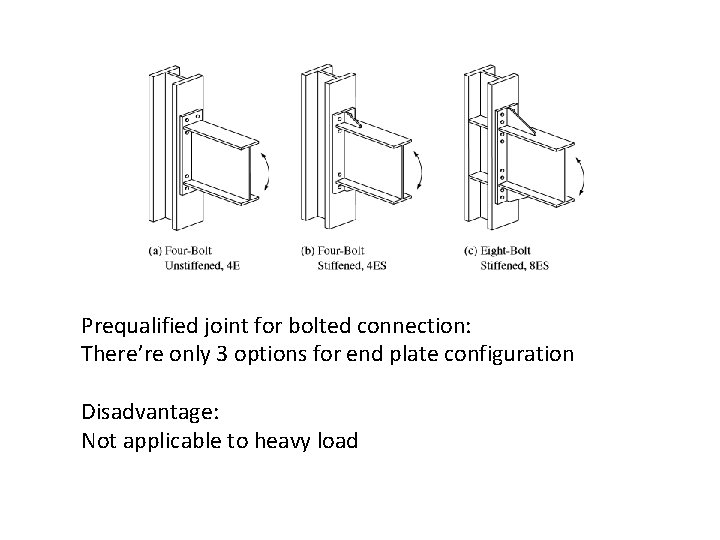 (a) Four-Bolt
Unstiffened, 4E

(b) Four-Bolt
Stiffened, 4ES

(c) Eight-Bolt
Stiffened, 8ES

Prequalified joint for bolted connection:
There're only 3 options for end plate configuration

Disadvantage:
Not applicable to heavy load