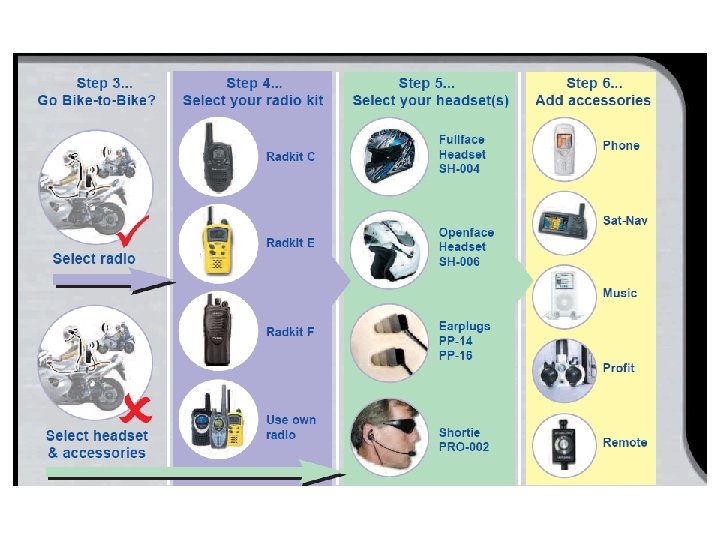 Step 3...
Go Bike-to-Bike?

Select radio

Select headset & accessories

Step 4...
Select your radio kit

Radkit C

Radkit E

Radkit F

Use own radio

Step 5...
Select your headset(s)

Fullface Headset SH-004

Openface Headset SH-006

Earplugs PP-14 PP-16

Shortie PRO-002

Step 6...
Add accessories

Phone

Sat-Nav

Music

Profit

Remote