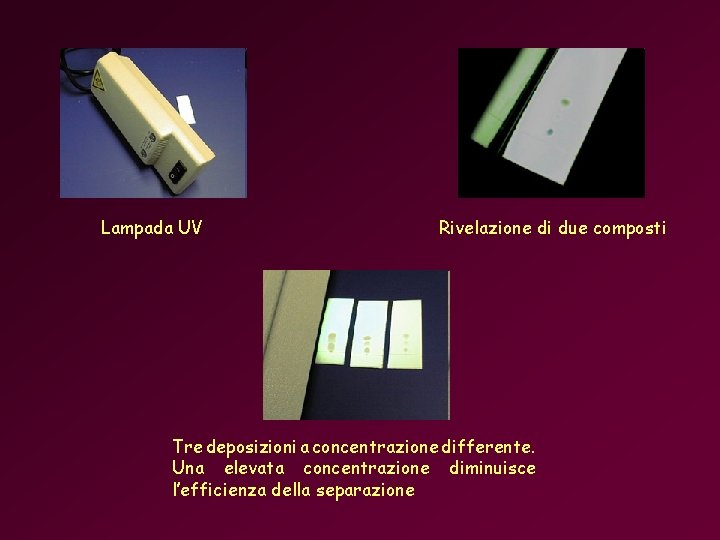 Lampada UV

Rivelazione di due composti

Tre deposizioni a concentrazione differente. Una elevata concentrazione diminuisce l'efficienza della separazione