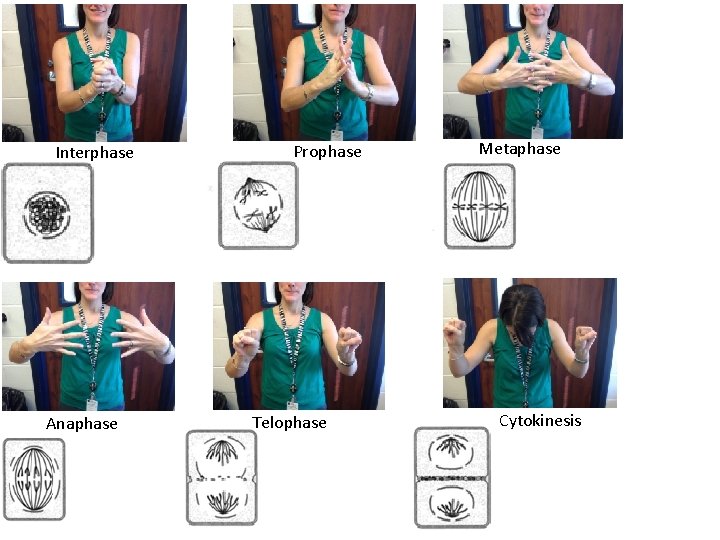 Interphase

Prophase

Metaphase

Anaphase

Telophase

Cytokinesis