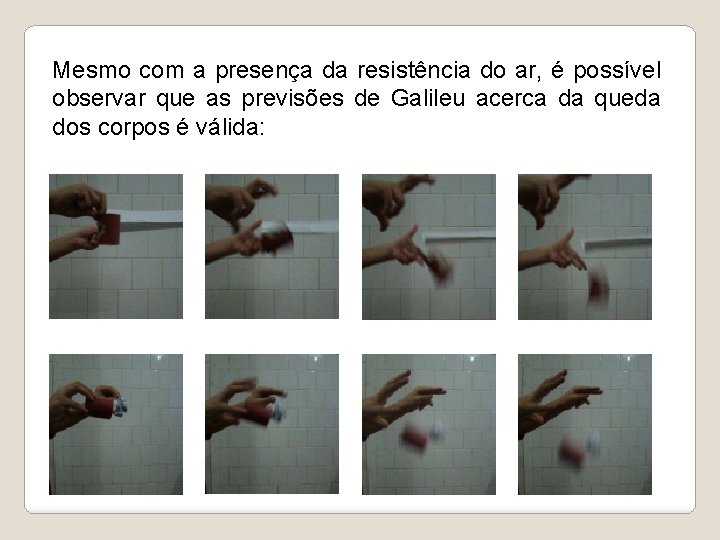 Mesmo com a presença da resistência do ar, é possível observar que as previsões de Galileu acerca da queda dos corpos é válida: