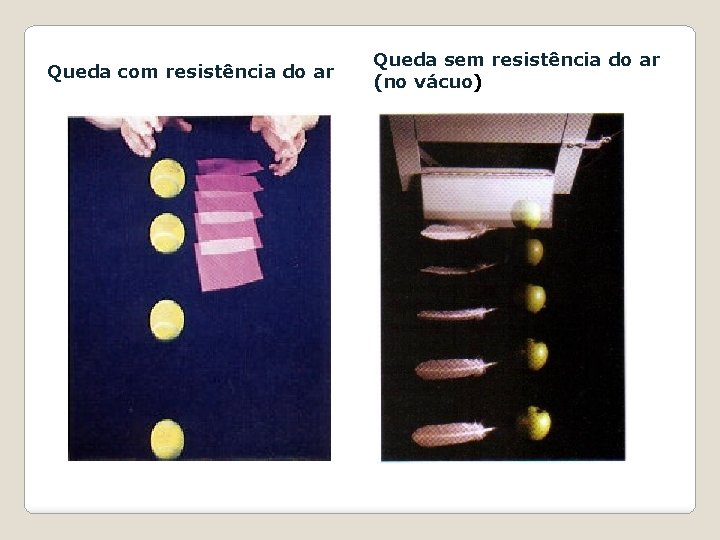 Queda com resistência do ar

Queda sem resistência do ar (no vácuo)