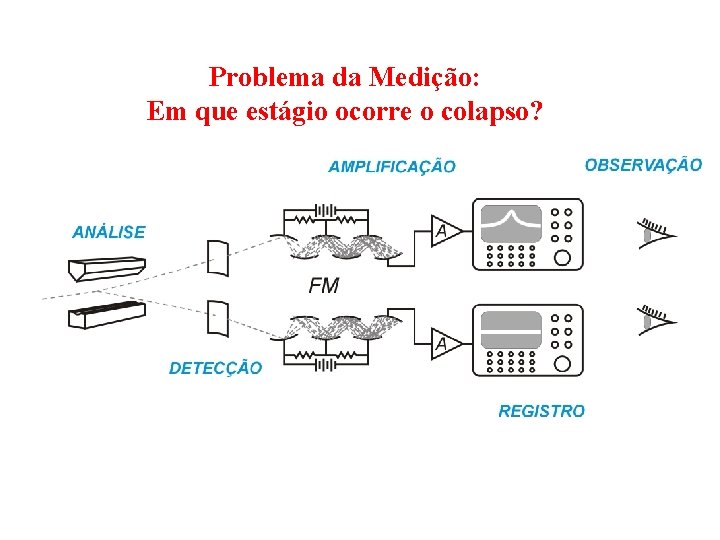 Problema da Medição:
Em que estágio ocorre o colapso?

AMPLIFICAÇÃO

OBSERVAÇÃO

ANÁLISE

A

FM

A

DETECÇÃO

REGISTRO