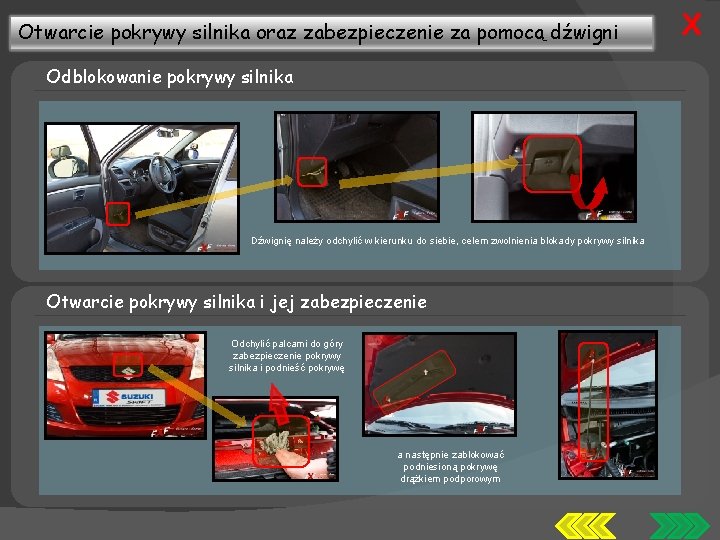 Otwarcie pokrywy silnika oraz zabezpieczenie za pomocą dźwigni

X

Odblokowanie pokrywy silnika

Dźwignię należy odchylić w kierunku do siebie, celem zwolnienia blokady pokrywy silnika

Otwarcie pokrywy silnika i jej zabezpieczenie

SUZUKI

Odchylić palcami do góry zabezpieczenie pokrywy silnika i podnieść pokrywę

a następnie zablokować podniesioną pokrywę drążkiem podporowym