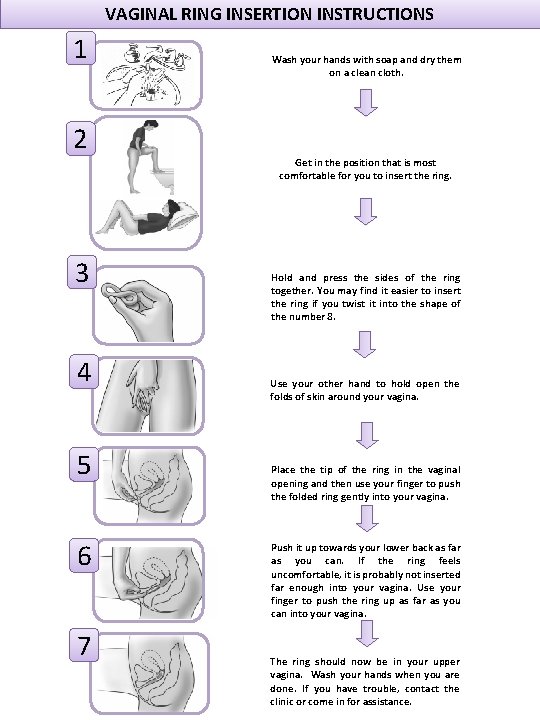 VAGINAL RING INSERTION INSTRUCTIONS

1

Wash your hands with soap and dry them on a clean cloth.

2

Get in the position that is most comfortable for you to insert the ring.

3

Hold and press the sides of the ring together. You may find it easier to insert the ring if you twist it into the shape of the number 8.

4

Use your other hand to hold open the folds of skin around your vagina.

5

Place the tip of the ring in the vaginal opening and then use your finger to push the folded ring gently into your vagina.

6

Push it up towards your lower back as far as you can. If the ring feels uncomfortable, it is probably not inserted far enough into your vagina. Use your finger to push the ring up as far as you can into your vagina.

7

The ring should now be in your upper vagina. Wash your hands when you are done. If you have trouble, contact the clinic or come in for assistance.