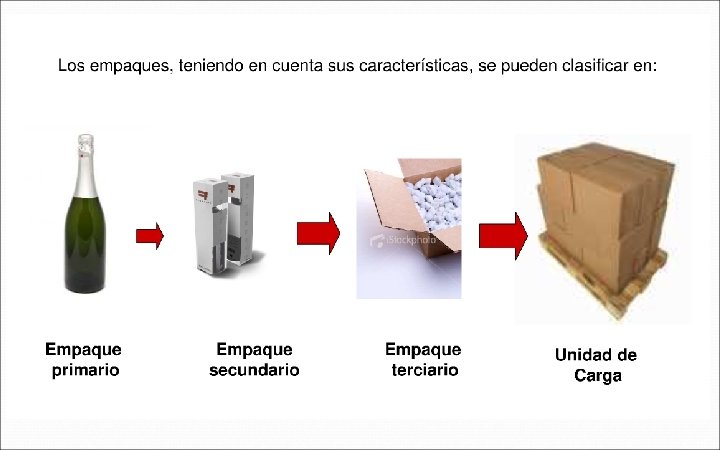 Los empaques, teniendo en cuenta sus características, se pueden clasificar en:

iStockphoto

Empaque primario

Empaque secundario

Empaque terciario

Unidad de Carga