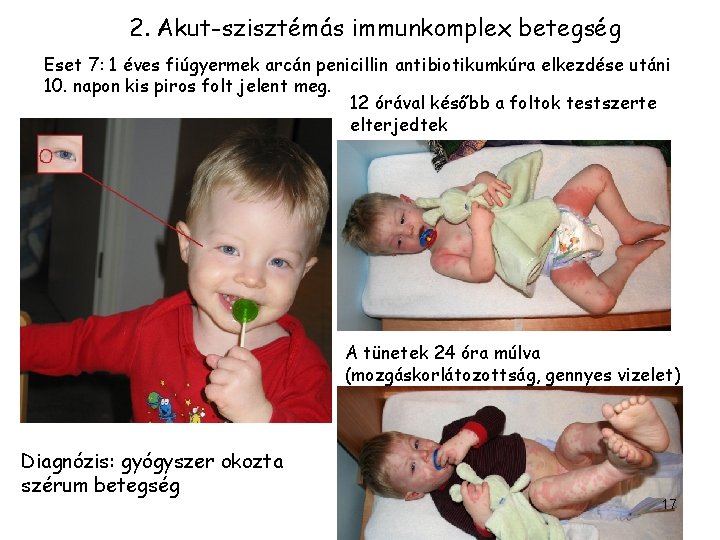 2. Akut-szisztémás immunkomplex betegség

Eset 7: 1 éves fiúgyermek arcán penicillin antibiotikumkúra elkezdése utáni 10. napon kis piros folt jelent meg.

12 órával később a foltok testszerte elterjedtek

A tünetek 24 óra múlva (mozgáskorlátozottság, gennyes vizelet)

Diagnózis: gyógyszer okozta szérum betegség

17