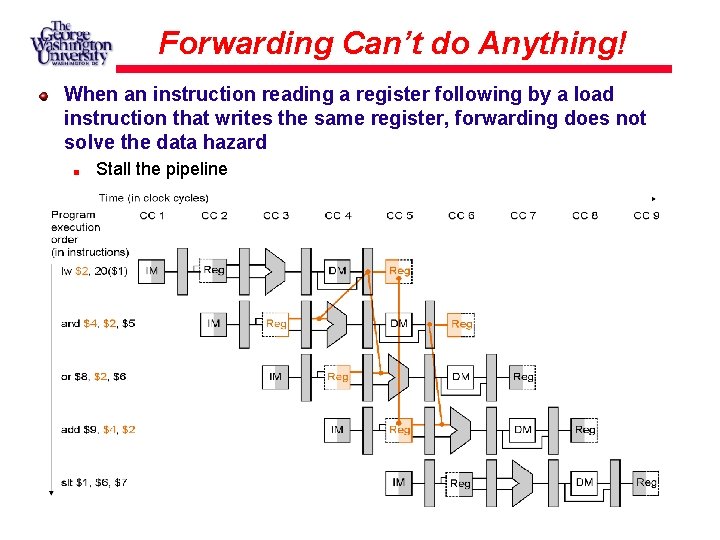 The George Washington University WASHINGTON DC

Forwarding Can't do Anything!

When an instruction reading a register following by a load instruction that writes the same register, forwarding does not solve the data hazard

Stall the pipeline

Time (in clock cycles)

Program execution order (in instructions)

CC 1 CC 2 CC 3 CC 4 CC 5 CC 6 CC 7 CC 8 CC 9

lw $2, 20($1)
IM Reg DM Reg

and $4, $2, $5
IM Reg DM Reg

or $8, $2, $6
IM Reg DM Reg

add $9, $4, $2
IM Reg DM Reg

slt $1, $6, $7
IM Reg DM Reg