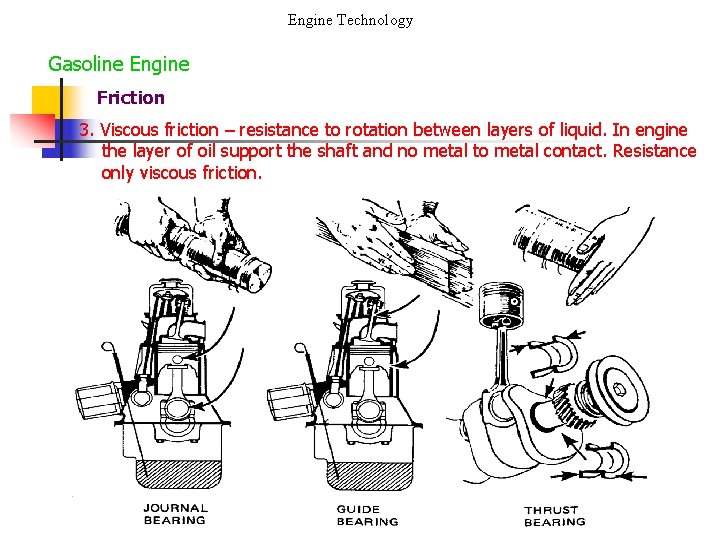 Engine Technology

Gasoline Engine

Friction

3. Viscous friction – resistance to rotation between layers of liquid. In engine the layer of oil support the shaft and no metal to metal contact. Resistance only viscous friction.

JOURNAL BEARING

GUIDE BEARING

THRUST BEARING