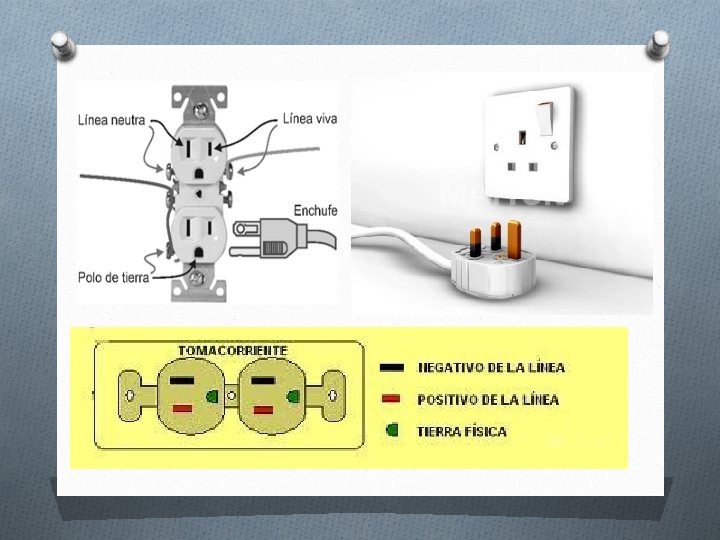 Línea neutra
Línea viva
Enchufe
Polo de tierra

TOMACORRIENTE
NEGATIVO DE LA LÍNEA
POSITIVO DE LA LÍNEA
TIERRA FÍSICA