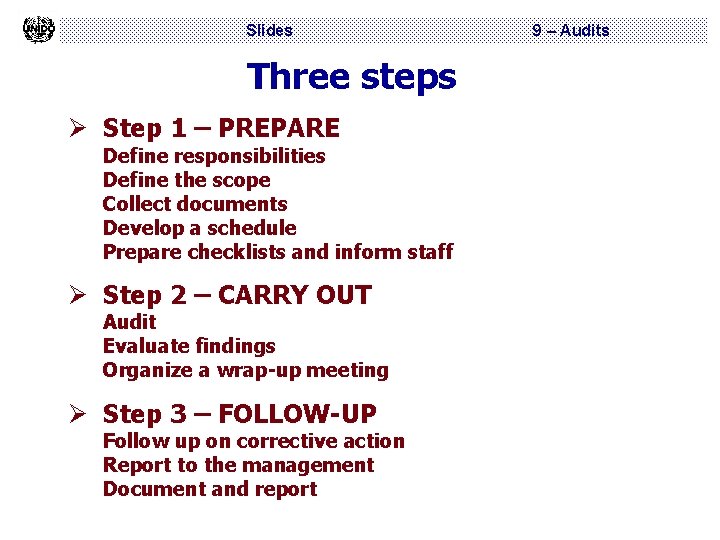 UNIDO

Slides

9 – Audits

Three steps

➢ Step 1 – PREPARE
Define responsibilities
Define the scope
Collect documents
Develop a schedule
Prepare checklists and inform staff

➢ Step 2 – CARRY OUT
Audit
Evaluate findings
Organize a wrap-up meeting

➢ Step 3 – FOLLOW-UP
Follow up on corrective action
Report to the management
Document and report