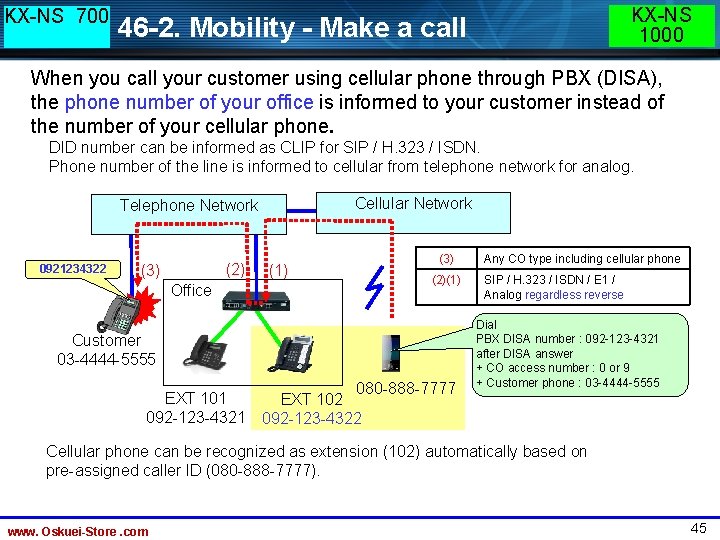 KX-NS 700

46-2. Mobility - Make a call

KX-NS 1000

When you call your customer using cellular phone through PBX (DISA), the phone number of your office is informed to your customer instead of the number of your cellular phone.

DID number can be informed as CLIP for SIP / H.323 / ISDN.
Phone number of the line is informed to cellular from telephone network for analog.

Telephone Network

Cellular Network

| (3) | Any CO type including cellular phone |
|---|---|
| (2)(1) | SIP / H.323 / ISDN / E1 / Analog regardless reverse |

0921234322

(3)

(2)

(1)

Office

Customer
03-4444-5555

EXT 101
092-123-4321

EXT 102
092-123-4322

080-888-7777

Dial
PBX DISA number : 092-123-4321
after DISA answer
+ CO access number : 0 or 9
+ Customer phone : 03-4444-5555

Cellular phone can be recognized as extension (102) automatically based on pre-assigned caller ID (080-888-7777).

www. Oskuei-Store .com

45