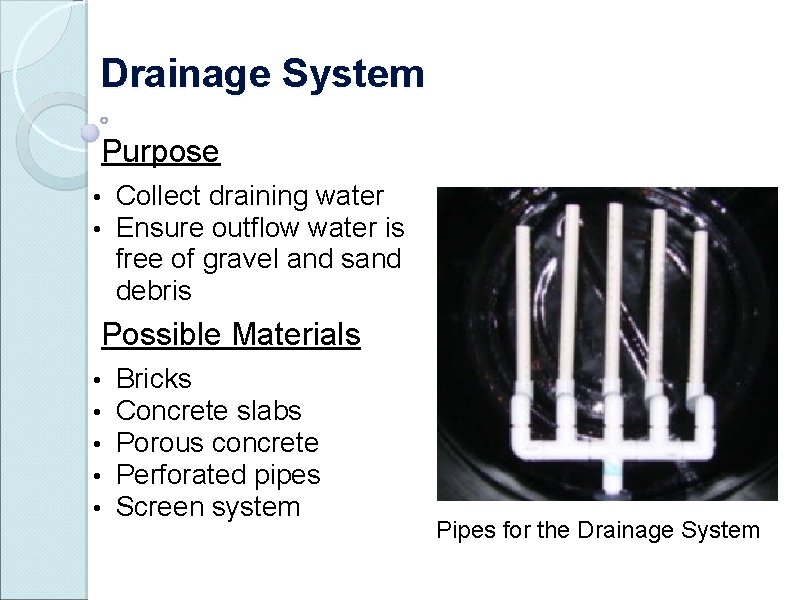 Drainage System

Purpose

• Collect draining water
• Ensure outflow water is free of gravel and sand debris

Possible Materials

• Bricks
• Concrete slabs
• Porous concrete
• Perforated pipes
• Screen system

Pipes for the Drainage System