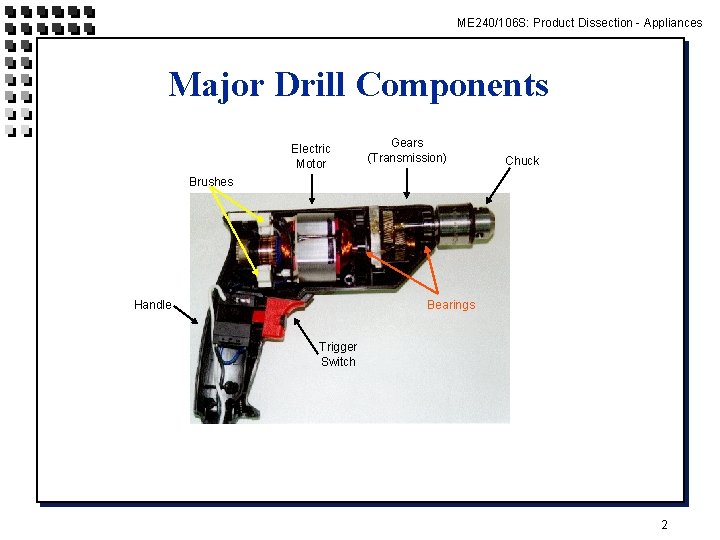 ME240/106S: Product Dissection - Appliances

Major Drill Components

Electric Motor

Gears (Transmission)

Chuck

Brushes

Handle

Bearings

Trigger Switch

2