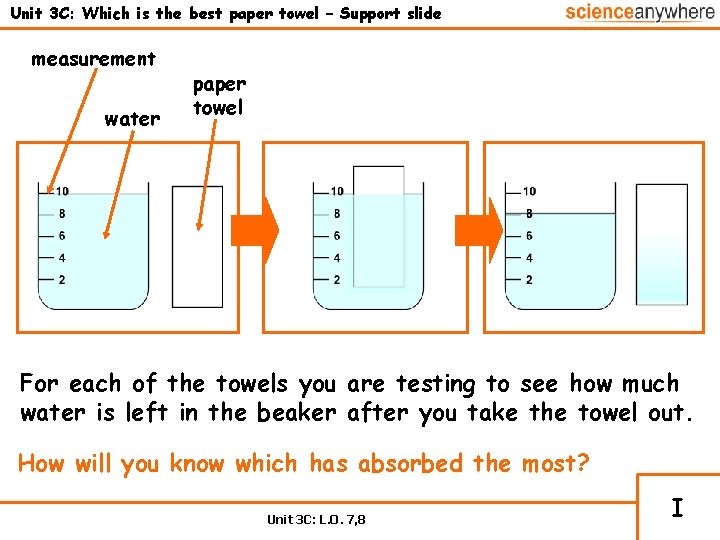 Unit 3C: Which is the best paper towel – Support slide

scienceanywhere

measurement

water

paper towel

10
8
6
4
2

10
8
6
4
2

10
8
6
4
2

For each of the towels you are testing to see how much water is left in the beaker after you take the towel out.

How will you know which has absorbed the most?

Unit 3C: L.O. 7,8

I