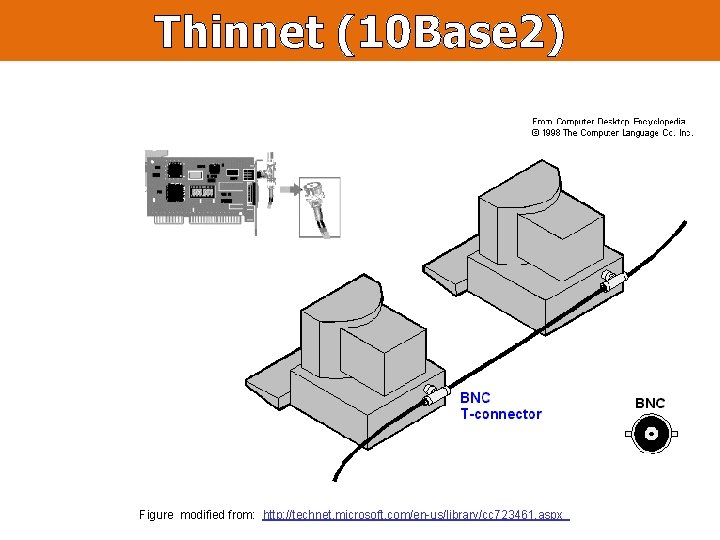 Thinnet (10Base2)

From Computer Desktop Encyclopedia
© 1998 The Computer Language Co. Inc.

BNC
T-connector

BNC

Figure modified from: http://technet.microsoft.com/en-us/library/cc723461.aspx