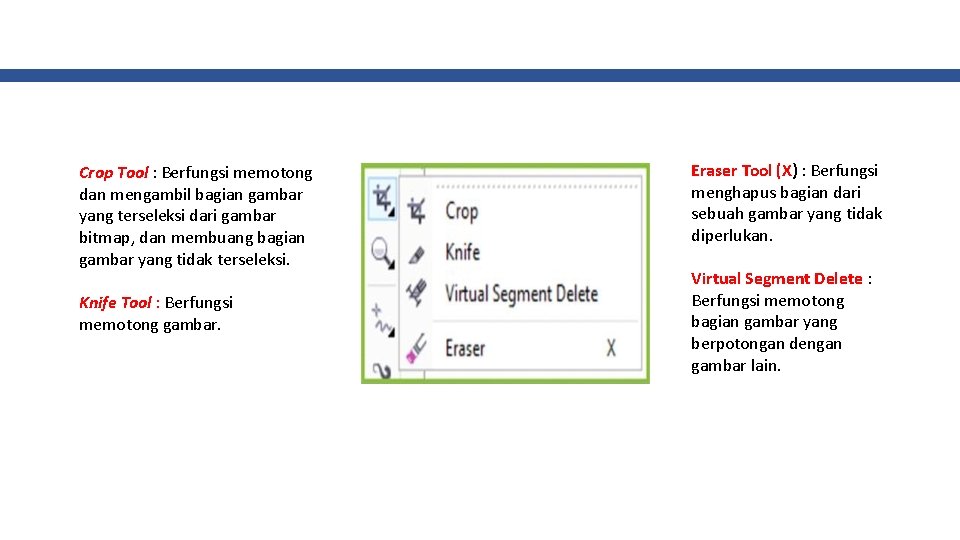 Crop Tool : Berfungsi memotong dan mengambil bagian gambar yang terseleksi dari gambar bitmap, dan membuang bagian gambar yang tidak terseleksi.

Knife Tool : Berfungsi memotong gambar.

Crop
Knife
Virtual Segment Delete
Eraser X

Eraser Tool (X) : Berfungsi menghapus bagian dari sebuah gambar yang tidak diperlukan.

Virtual Segment Delete : Berfungsi memotong bagian gambar yang berpotongan dengan gambar lain.