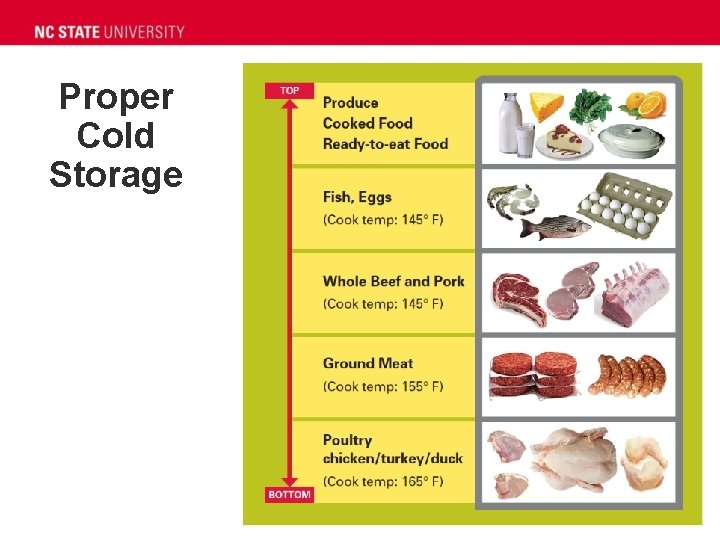 NC STATE UNIVERSITY

Proper Cold Storage

TOP

Produce
Cooked Food
Ready-to-eat Food

Fish, Eggs
(Cook temp: 145° F)

Whole Beef and Pork
(Cook temp: 145° F)

Ground Meat
(Cook temp: 155° F)

Poultry
chicken/turkey/duck
(Cook temp: 165° F)

BOTTOM