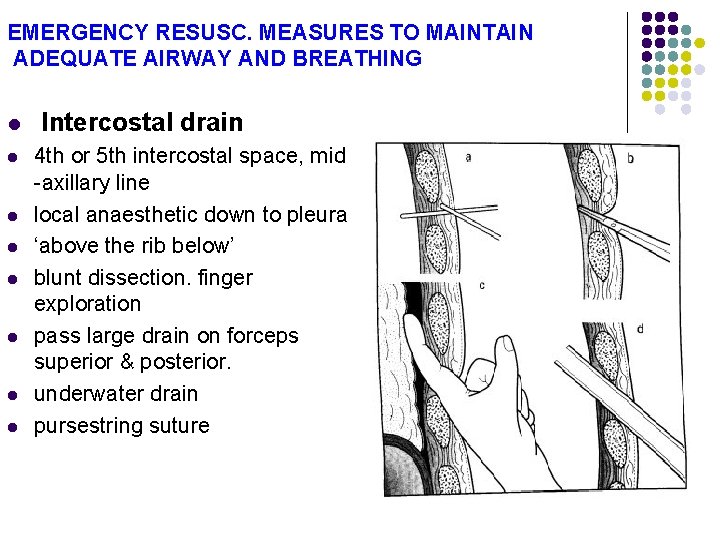 EMERGENCY RESUSC. MEASURES TO MAINTAIN ADEQUATE AIRWAY AND BREATHING

- Intercostal drain
- 4th or 5th intercostal space, mid -axillary line
- local anaesthetic down to pleura
- ‘above the rib below’
- blunt dissection. finger exploration
- pass large drain on forceps superior & posterior.
- underwater drain
- pursestring suture

a
b
c
d