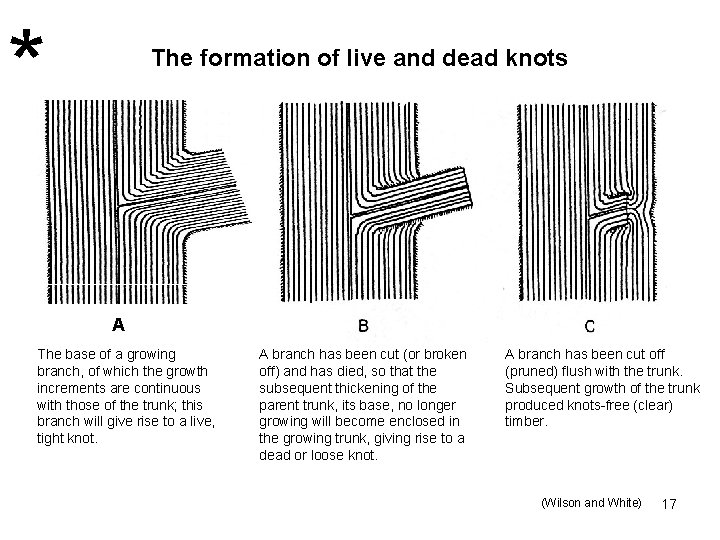 *

The formation of live and dead knots

A

The base of a growing branch, of which the growth increments are continuous with those of the trunk; this branch will give rise to a live, tight knot.

B

A branch has been cut (or broken off) and has died, so that the subsequent thickening of the parent trunk, its base, no longer growing will become enclosed in the growing trunk, giving rise to a dead or loose knot.

C

A branch has been cut off (pruned) flush with the trunk. Subsequent growth of the trunk produced knots-free (clear) timber.

(Wilson and White) 17