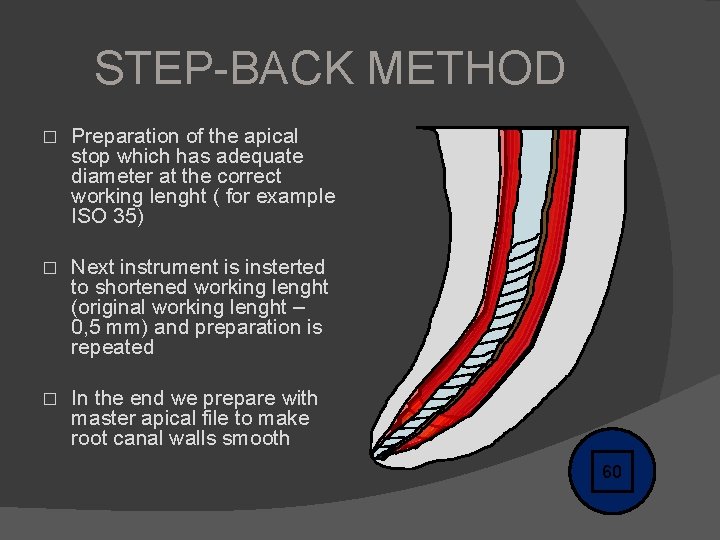 STEP-BACK METHOD

□ Preparation of the apical stop which has adequate diameter at the correct working lenght ( for example ISO 35)

□ Next instrument is insterted to shortened working lenght (original working lenght – 0,5 mm) and preparation is repeated

□ In the end we prepare with master apical file to make root canal walls smooth

60