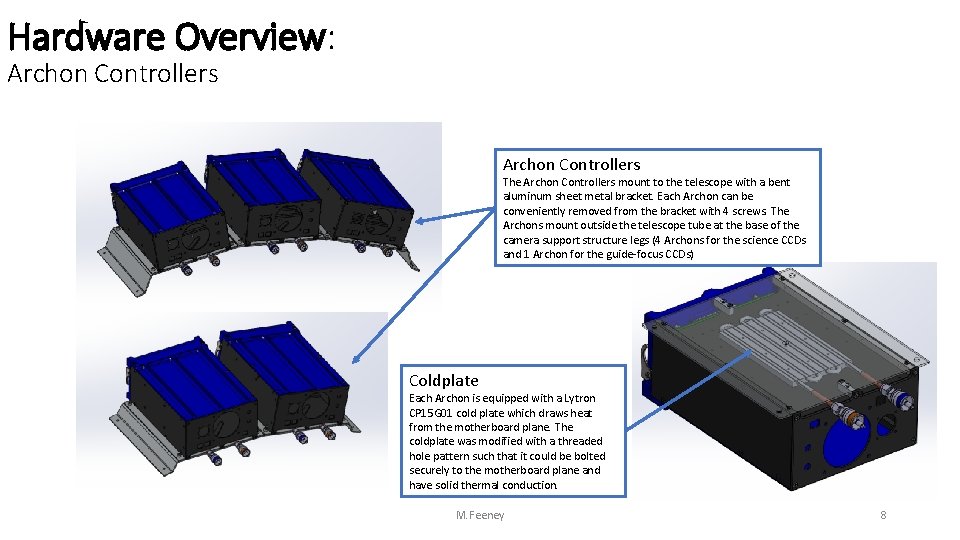 Hardware Overview:
Archon Controllers

Archon Controllers
The Archon Controllers mount to the telescope with a bent aluminum sheet metal bracket. Each Archon can be conveniently removed from the bracket with 4 screws. The Archons mount outside the telescope tube at the base of the camera support structure legs (4 Archons for the science CCDs and 1 Archon for the guide-focus CCDs)

Coldplate
Each Archon is equipped with a Lytron CP15G01 cold plate which draws heat from the motherboard plane. The coldplate was modified with a threaded hole pattern such that it could be bolted securely to the motherboard plane and have solid thermal conduction.

M. Feeney

8