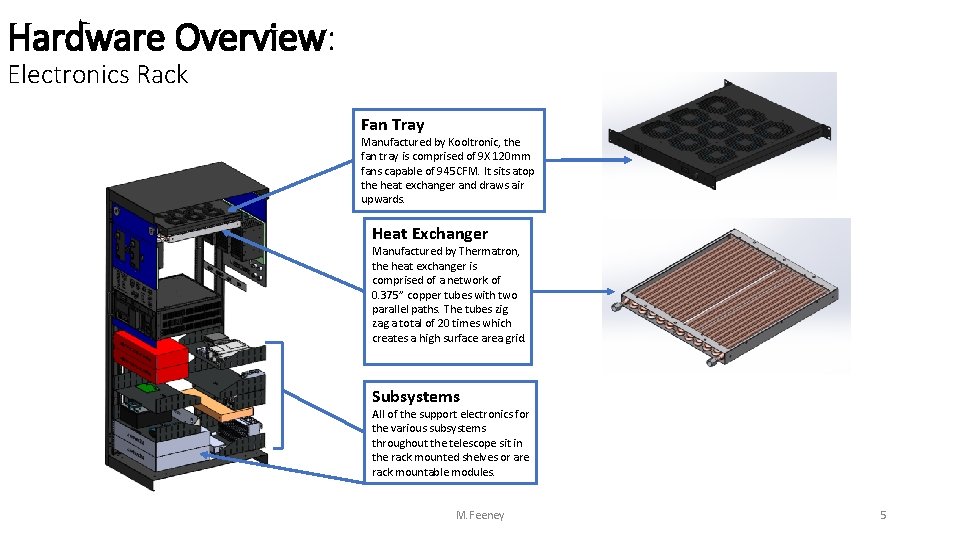 Hardware Overview:
Electronics Rack

Fan Tray
Manufactured by Kooltronic, the fan tray is comprised of 9X 120mm fans capable of 945CFM. It sits atop the heat exchanger and draws air upwards.

Heat Exchanger
Manufactured by Thermatron, the heat exchanger is comprised of a network of 0.375" copper tubes with two parallel paths. The tubes zig zag a total of 20 times which creates a high surface area grid.

Subsystems
All of the support electronics for the various subsystems throughout the telescope sit in the rack mounted shelves or are rack mountable modules.

M. Feeney

5