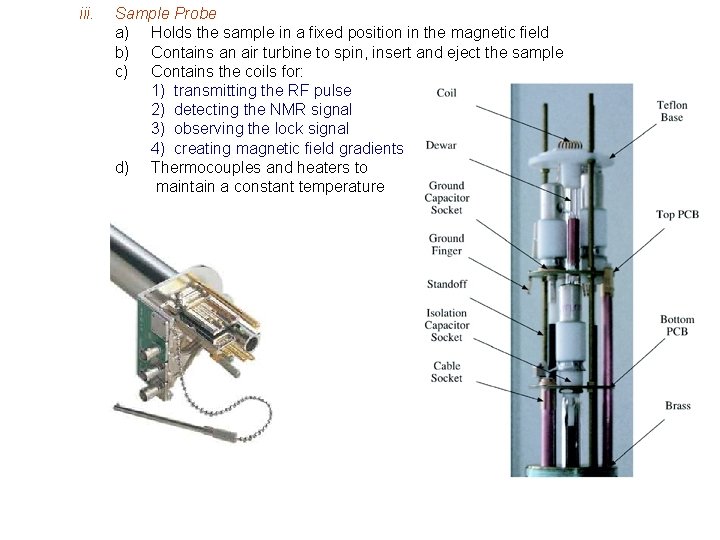 iii. Sample Probe

a) Holds the sample in a fixed position in the magnetic field

b) Contains an air turbine to spin, insert and eject the sample

c) Contains the coils for:

1) transmitting the RF pulse

2) detecting the NMR signal

3) observing the lock signal

4) creating magnetic field gradients

d) Thermocouples and heaters to maintain a constant temperature

Coil

Dewar

Ground Capacitor Socket

Ground Finger

Standoff

Isolation Capacitor Socket

Cable Socket

Teflon Base

Top PCB

Bottom PCB

Brass