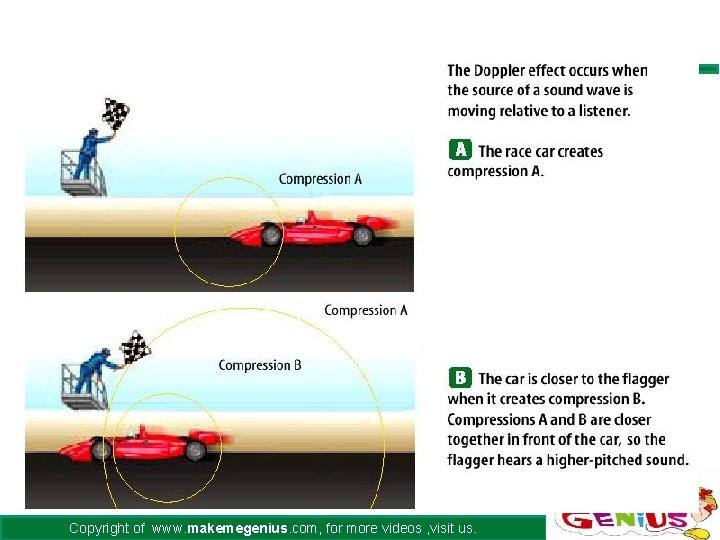 Compression A

Compression A

Compression B

The Doppler effect occurs when the source of a sound wave is moving relative to a listener.

A The race car creates compression A.

B The car is closer to the flagger when it creates compression B. Compressions A and B are closer together in front of the car, so the flagger hears a higher-pitched sound.

Copyright of www.makemegenius.com, for more videos ,visit us.

GENIUS