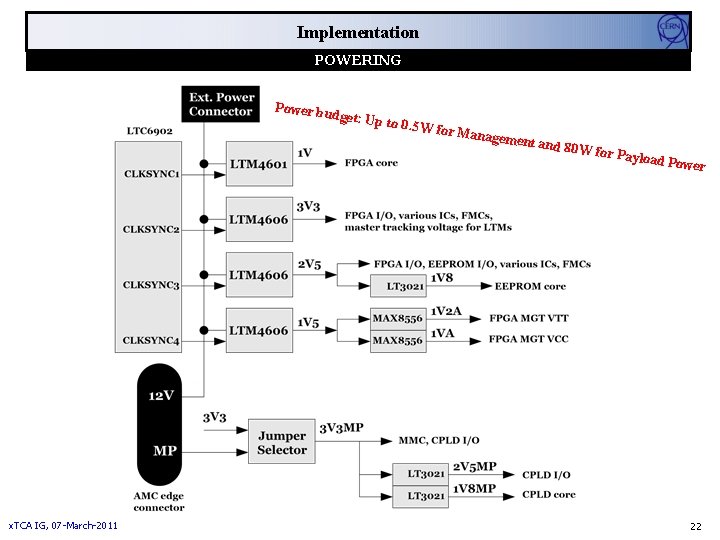 Implementation

CERN

POWERING

Ext. Power Connector

Power budget: Up to 0.5W for Management and 80W for Payload Power

LTC6902

CLKSYNC1

CLKSYNC2

CLKSYNC3

CLKSYNC4

LTM4601

1V

FPGA core

LTM4606

3V3

FPGA I/O, various ICs, FMCs, master tracking voltage for LTMs

LTM4606

2V5

FPGA I/O, EEPROM I/O, various ICs, FMCs

LT3021

1V8

EEPROM core

LTM4606

1V5

MAX8556

1V2A

FPGA MGT VTT

MAX8556

1VA

FPGA MGT VCC

12V

MP

AMC edge connector

3V3

Jumper Selector

3V3MP

MMC, CPLD I/O

LT3021

2V5MP

CPLD I/O

LT3021

1V8MP

CPLD core

xTCA IG, 07-March-2011

22