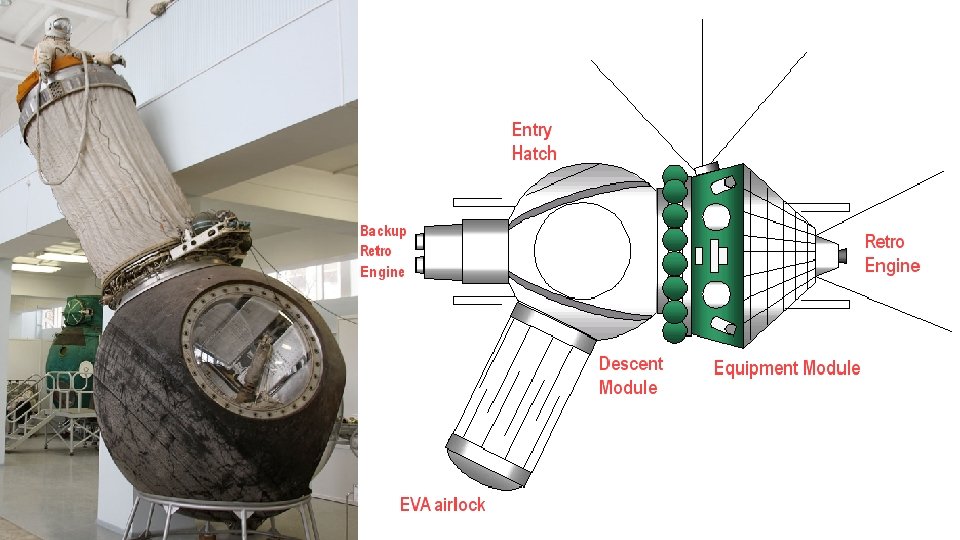 Entry Hatch

Backup Retro Engine

Retro Engine

Descent Module

Equipment Module

EVA airlock