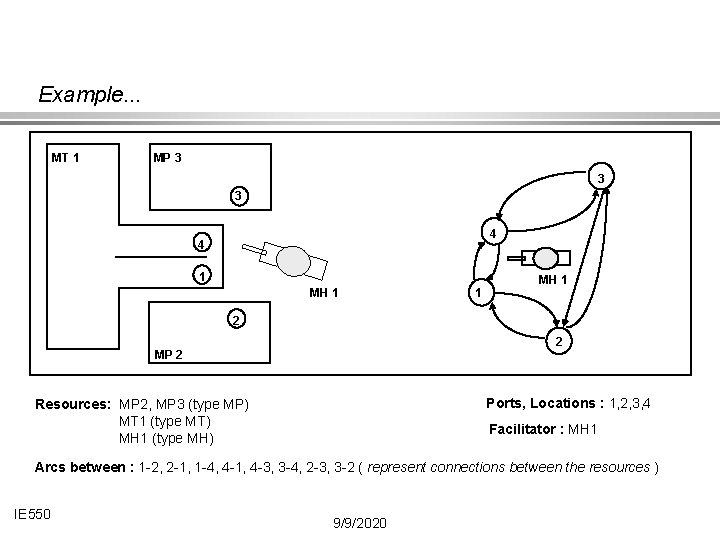 Example...

MT 1

MP 3

3

4

1

MH 1

2

MP 2

3

4

MH 1

1

2

Resources: MP2, MP3 (type MP)
MT1 (type MT)
MH1 (type MH)

Ports, Locations : 1,2,3,4

Facilitator : MH1

Arcs between : 1-2, 2-1, 1-4, 4-1, 4-3, 3-4, 2-3, 3-2 ( represent connections between the resources )

IE550

9/9/2020