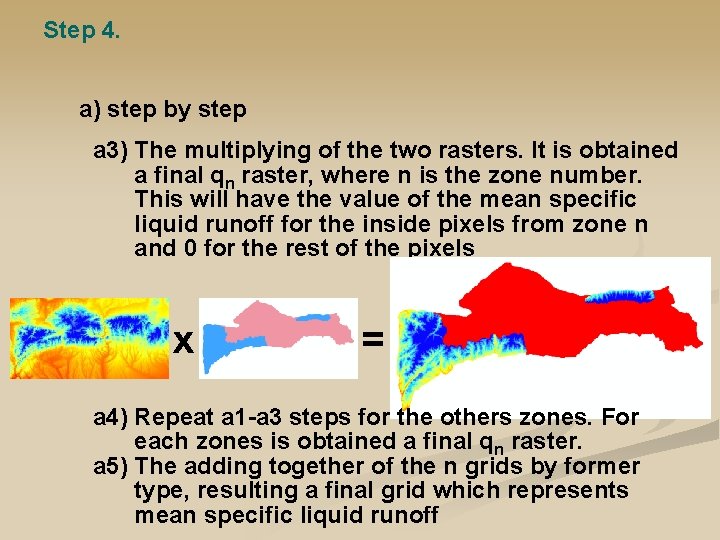 Step 4.

a) step by step

a3) The multiplying of the two rasters. It is obtained a final $q_n$ raster, where n is the zone number. This will have the value of the mean specific liquid runoff for the inside pixels from zone n and 0 for the rest of the pixels

X =

a4) Repeat a1-a3 steps for the others zones. For each zones is obtained a final $q_n$ raster.

a5) The adding together of the n grids by former type, resulting a final grid which represents mean specific liquid runoff