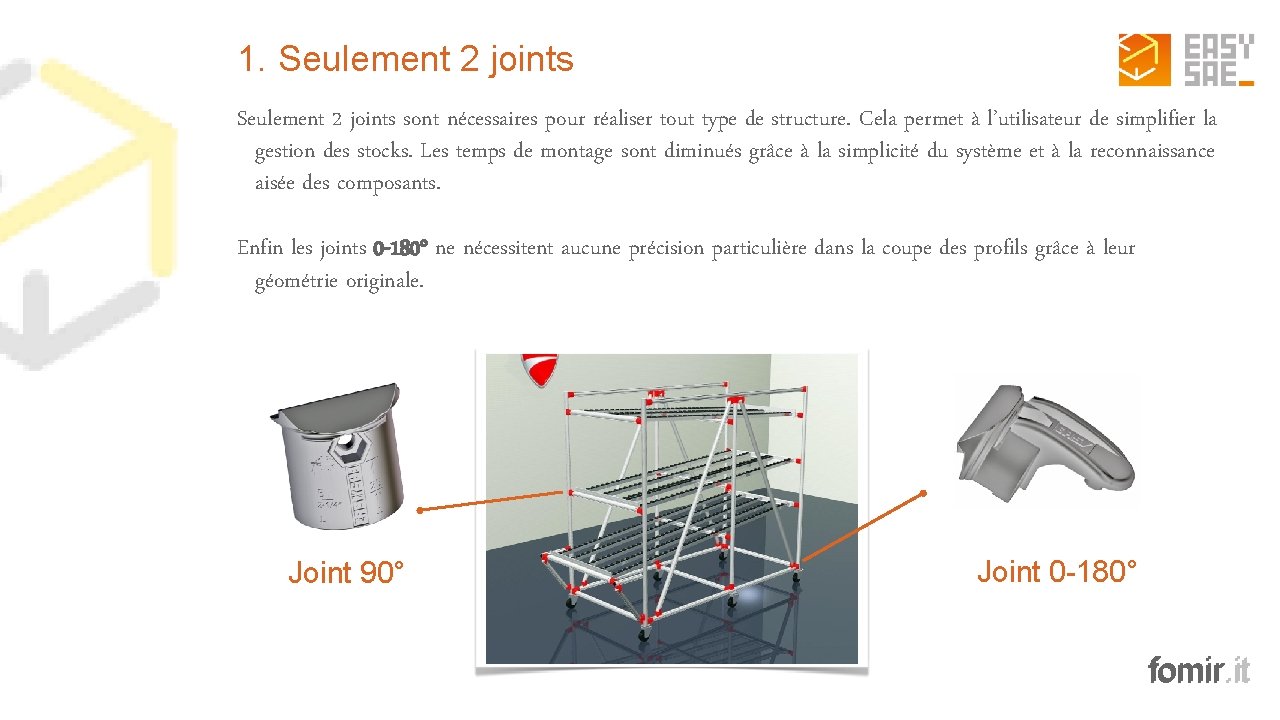 1. Seulement 2 joints

EASY SAE

Seulement 2 joints sont nécessaires pour réaliser tout type de structure. Cela permet à l'utilisateur de simplifier la gestion des stocks. Les temps de montage sont diminués grâce à la simplicité du système et à la reconnaissance aisée des composants.

Enfin les joints 0-180° ne nécessitent aucune précision particulière dans la coupe des profils grâce à leur géométrie originale.

Joint 90°

Joint 0-180°

fomir.it