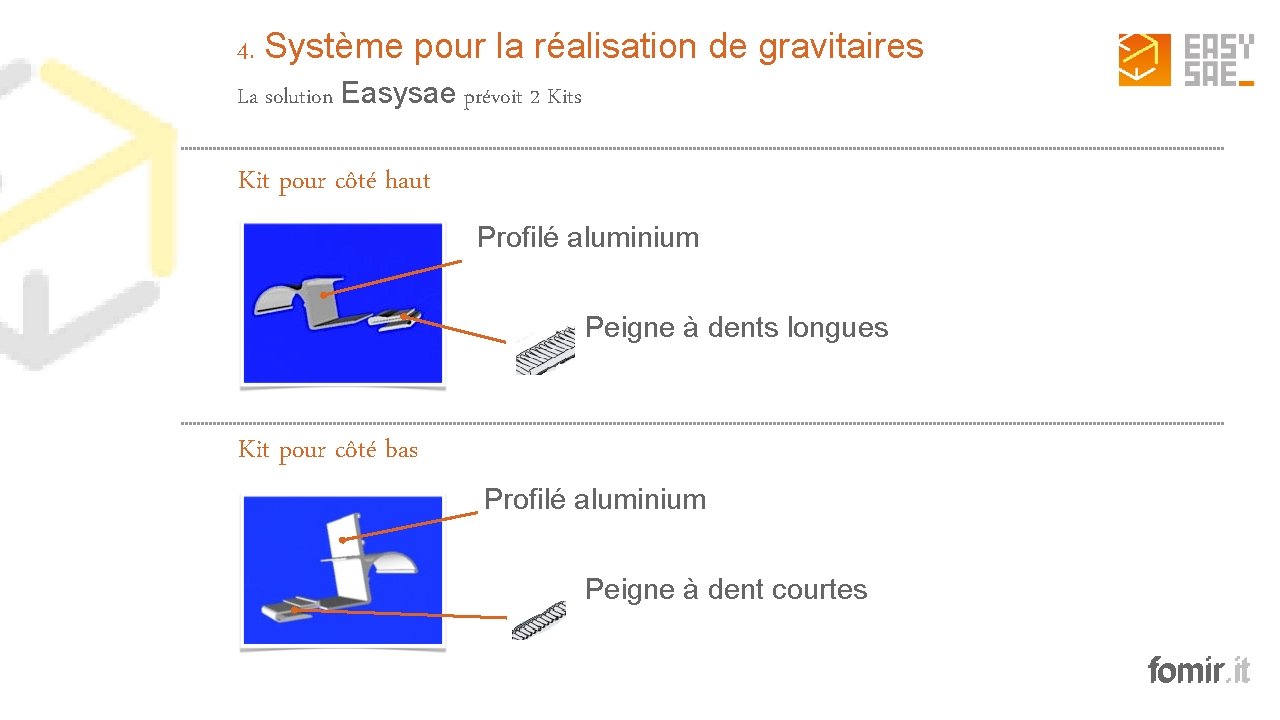 4. Système pour la réalisation de gravitaires

La solution Easysae prévoit 2 Kits

EASY SAE

Kit pour côté haut

Profilé aluminium

Peigne à dents longues

Kit pour côté bas

Profilé aluminium

Peigne à dent courtes

fomir.it