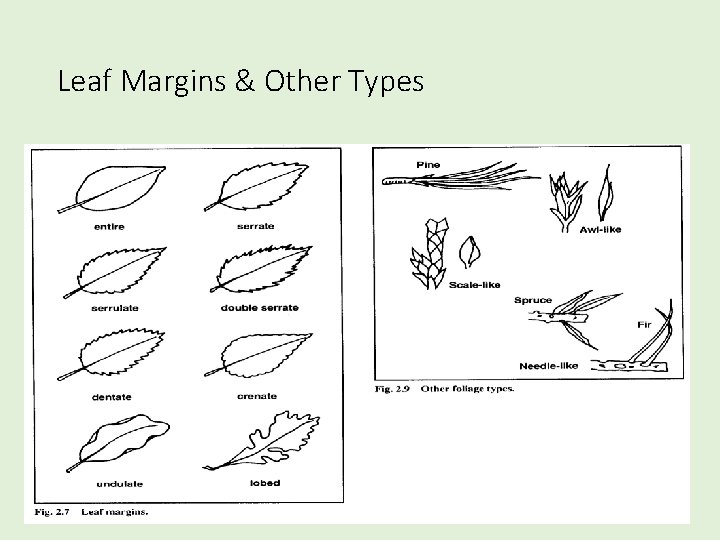 Leaf Margins & Other Types

entire
serrate
serrulate
double serrate
dentate
crenate
undulate
lobed

Fig. 2.7 Leaf margins.

Pine
Awl-like
Scale-like
Spruce
Fir
Needle-like

Fig. 2.9 Other foliage types.