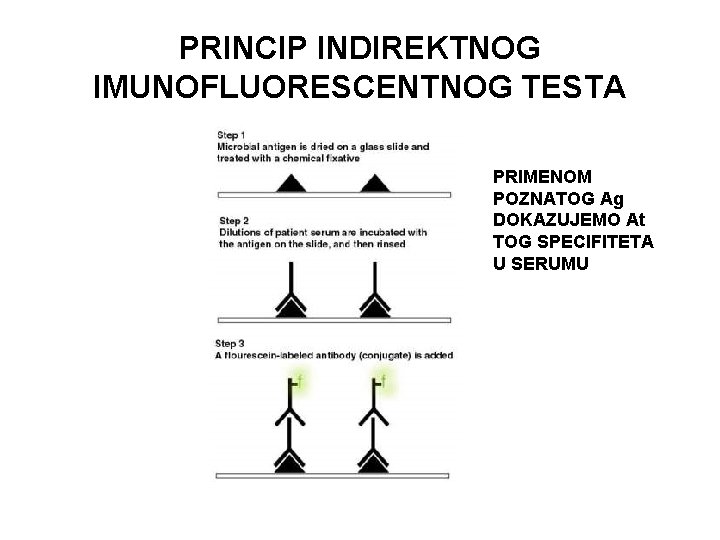 PRINCIP INDIREKTNOG IMUNOFLUORESCENTNOG TESTA

Step 1
Microbial antigen is dried on a glass slide and treated with a chemical fixative

Step 2
Dilutions of patient serum are incubated with the antigen on the slide, and then rinsed

Step 3
A flourescein-labeled antibody (conjugate) is added

f

f

PRIMENOM POZNATOG Ag DOKAZUJEMO At TOG SPECIFITETA U SERUMU