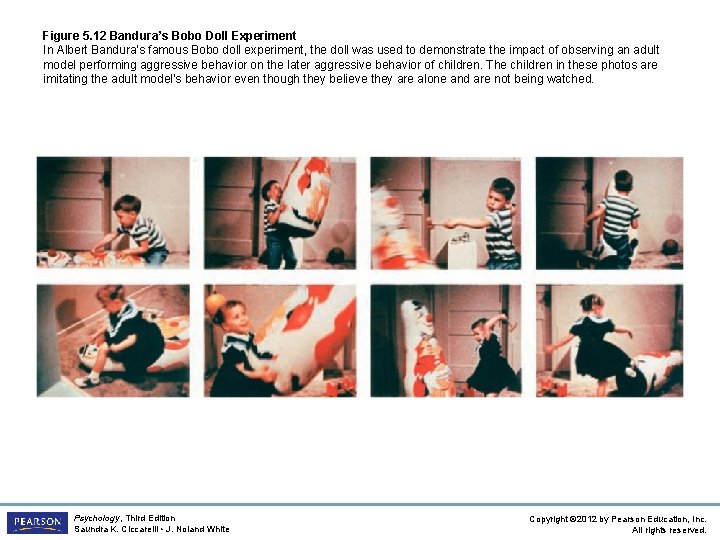 Figure 5.12 Bandura's Bobo Doll Experiment
In Albert Bandura's famous Bobo doll experiment, the doll was used to demonstrate the impact of observing an adult model performing aggressive behavior on the later aggressive behavior of children. The children in these photos are imitating the adult model's behavior even though they believe they are alone and are not being watched.

PEARSON

Psychology, Third Edition
Saundra K. Ciccarelli • J. Noland White

Copyright ©2012 by Pearson Education, Inc.
All rights reserved.