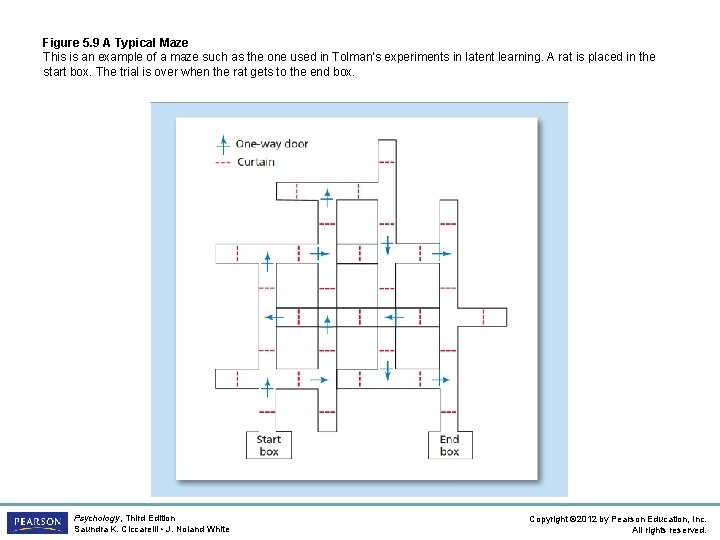 Figure 5.9 A Typical Maze
This is an example of a maze such as the one used in Tolman's experiments in latent learning. A rat is placed in the start box. The trial is over when the rat gets to the end box.

One-way door
Curtain

Start box

End box

PEARSON

Psychology, Third Edition
Saundra K. Ciccarelli • J. Noland White

Copyright ©2012 by Pearson Education, Inc.
All rights reserved.