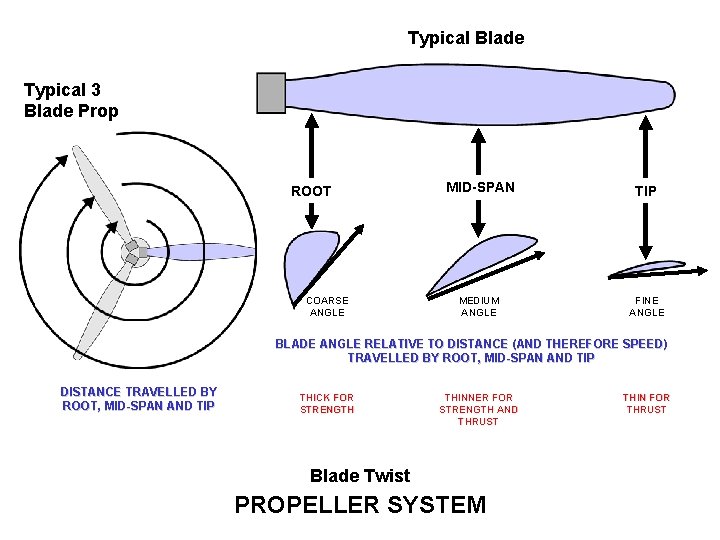 Typical Blade

Typical 3 Blade Prop

ROOT

MID-SPAN

TIP

COARSE ANGLE

MEDIUM ANGLE

FINE ANGLE

BLADE ANGLE RELATIVE TO DISTANCE (AND THEREFORE SPEED) TRAVELLED BY ROOT, MID-SPAN AND TIP

DISTANCE TRAVELLED BY ROOT, MID-SPAN AND TIP

THICK FOR STRENGTH

THINNER FOR STRENGTH AND THRUST

THIN FOR THRUST

Blade Twist

PROPELLER SYSTEM