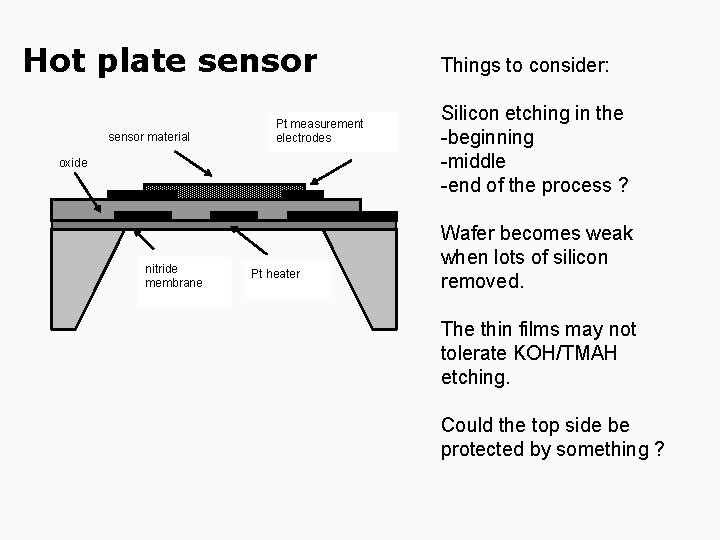 Hot plate sensor

sensor material

Pt measurement electrodes

oxide

nitride membrane

Pt heater

Things to consider:

Silicon etching in the
-beginning
-middle
-end of the process ?

Wafer becomes weak when lots of silicon removed.

The thin films may not tolerate KOH/TMAH etching.

Could the top side be protected by something ?