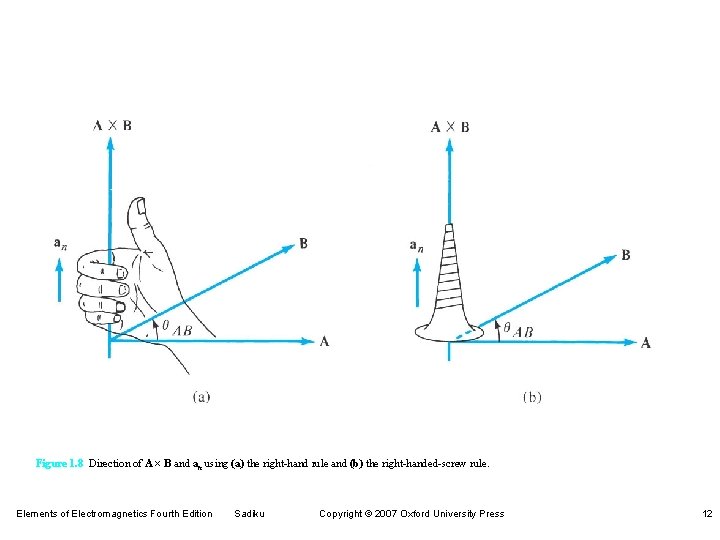 $\mathbf{A} \times \mathbf{B}$

$\mathbf{a}_n$

$\mathbf{B}$

$\theta_{AB}$

$\mathbf{A}$

(a)

$\mathbf{A} \times \mathbf{B}$

$\mathbf{a}_n$

$\mathbf{B}$

$\theta_{AB}$

$\mathbf{A}$

(b)

Figure 1.8 Direction of $\mathbf{A} \times \mathbf{B}$ and $\mathbf{a}_n$ using (a) the right-hand rule and (b) the right-handed-screw rule.

Elements of Electromagnetics Fourth Edition Sadiku Copyright © 2007 Oxford University Press 12